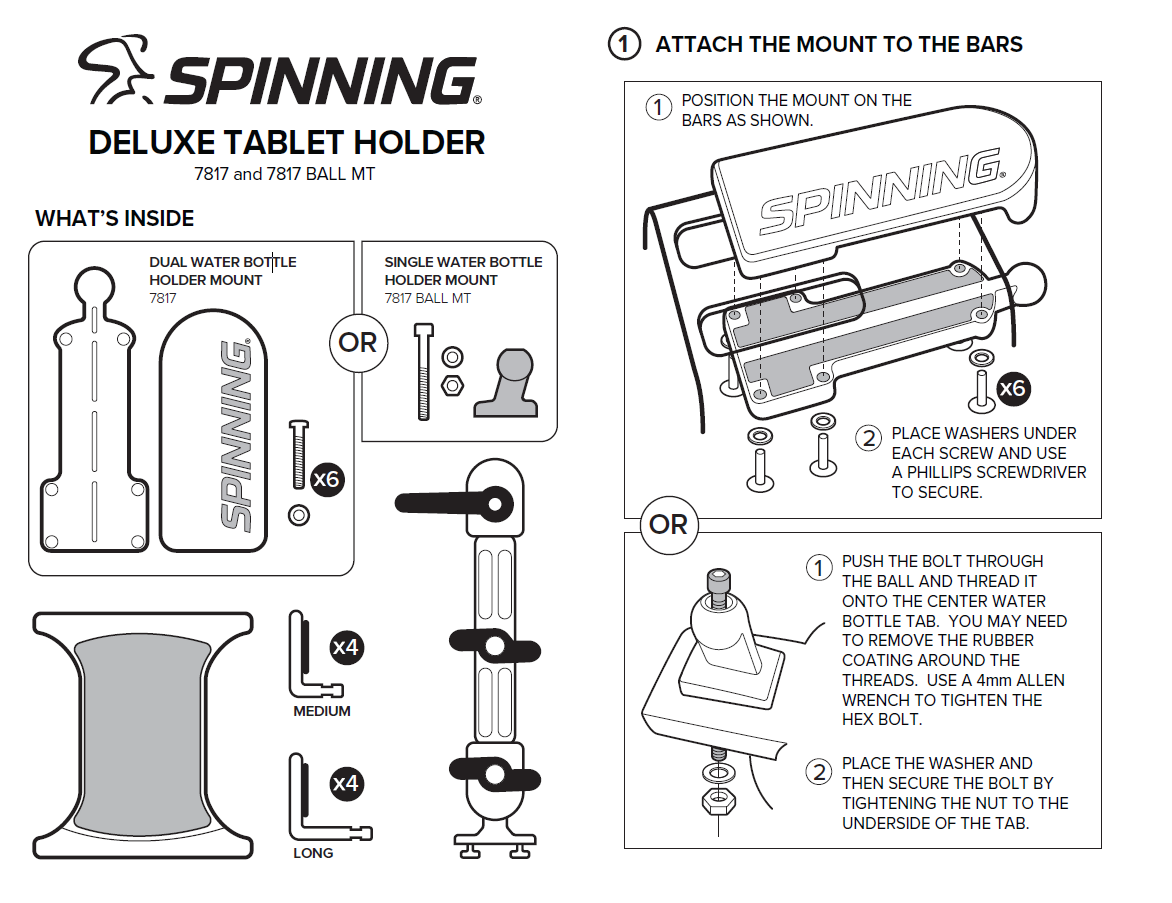 SPINNING®

DELUXE TABLET HOLDER
7817 and 7817 BALL MT

WHAT'S INSIDE

DUAL WATER BOTTLE HOLDER MOUNT
7817

SPINNING®

x6

OR

SINGLE WATER BOTTLE HOLDER MOUNT
7817 BALL MT

x4
MEDIUM

x4
LONG

1 ATTACH THE MOUNT TO THE BARS

1 POSITION THE MOUNT ON THE BARS AS SHOWN.

SPINNING®

x6

2 PLACE WASHERS UNDER EACH SCREW AND USE A PHILLIPS SCREWDRIVER TO SECURE.

OR

1 PUSH THE BOLT THROUGH THE BALL AND THREAD IT ONTO THE CENTER WATER BOTTLE TAB. YOU MAY NEED TO REMOVE THE RUBBER COATING AROUND THE THREADS. USE A 4mm ALLEN WRENCH TO TIGHTEN THE HEX BOLT.

2 PLACE THE WASHER AND THEN SECURE THE BOLT BY TIGHTENING THE NUT TO THE UNDERSIDE OF THE TAB.